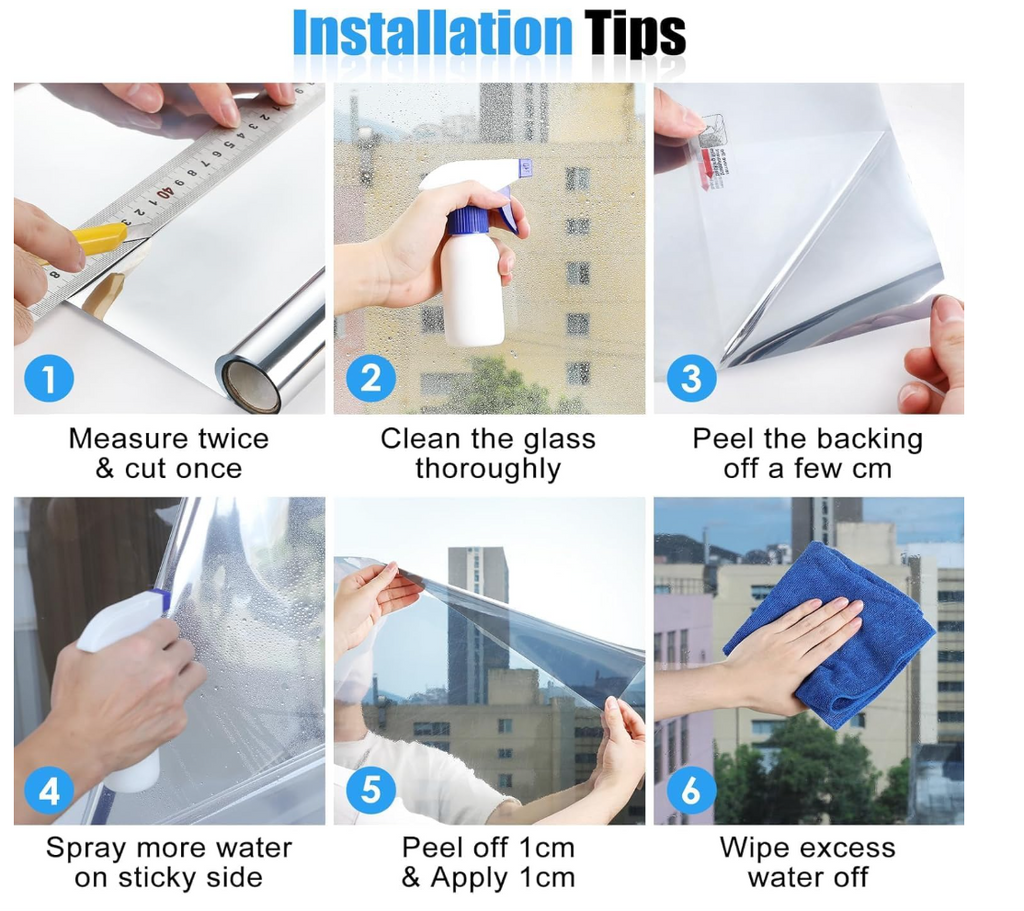 Installation Tips

1
Measure twice & cut once

2
Clean the glass thoroughly

3
Peel the backing off a few cm

4
Spray more water on sticky side

5
Peel off 1cm & Apply 1cm

6
Wipe excess water off