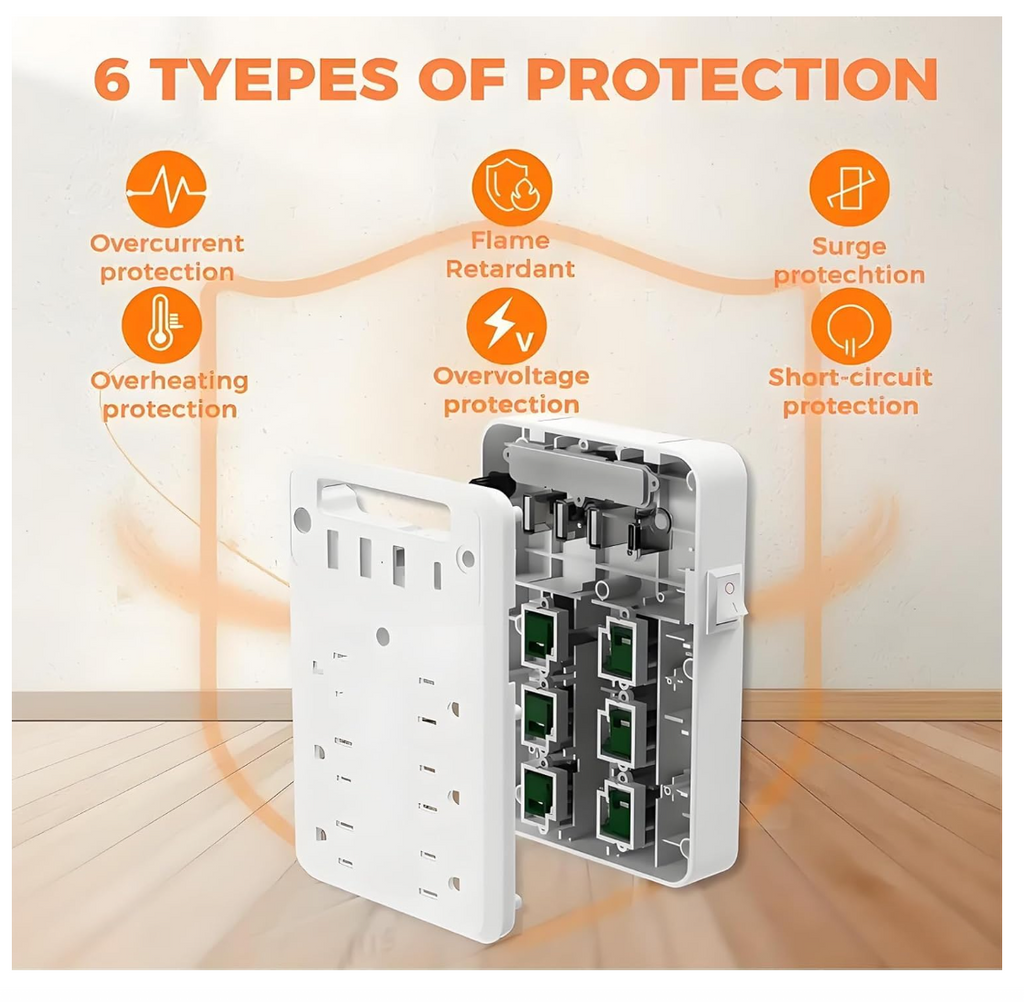 6 TYEPES OF PROTECTION

Overcurrent protection

Flame Retardant

Surge protechtion

Overheating protection

Overvoltage protection

Short-circuit protection